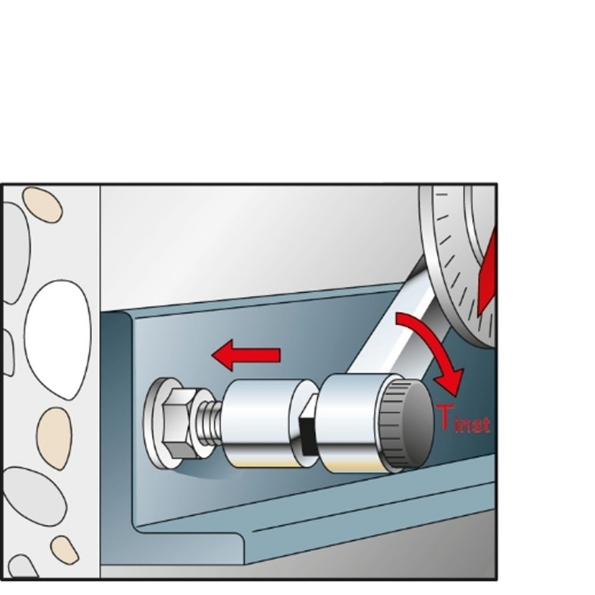 $T_{inst}$